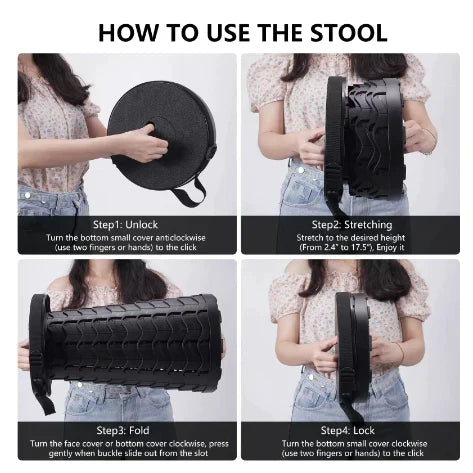 HOW TO USE THE STOOL

Step1: Unlock
Turn the bottom small cover anticlockwise (use two fingers or hands) to the click

Step2: Stretching
Stretch to the desired height (From 2.4" to 17.5"), Enjoy it

Step3: Fold
Turn the face cover or bottom cover clockwise, press gently when buckle slide out from the slot

Step4: Lock
Turn the bottom small cover clockwise (use two fingers or hands) to the click