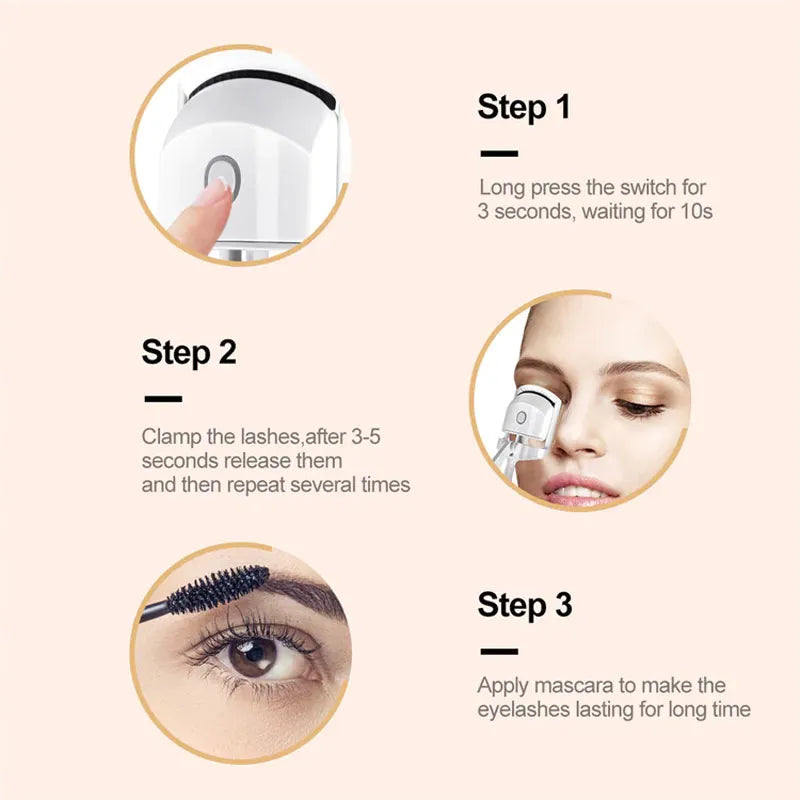 Step 1

Long press the switch for 3 seconds, waiting for 10s

Step 2

Clamp the lashes,after 3-5 seconds release them and then repeat several times

Step 3

Apply mascara to make the eyelashes lasting for long time