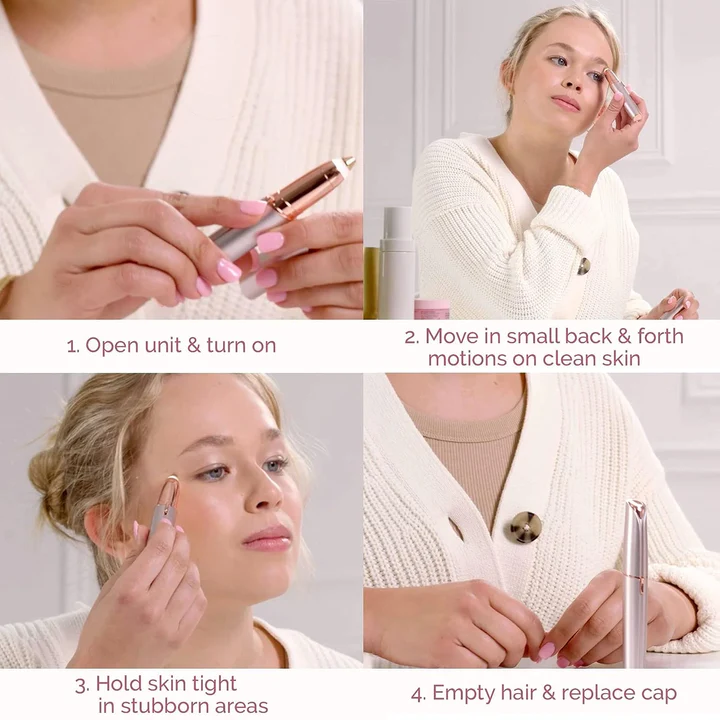 1. Open unit & turn on

2. Move in small back & forth motions on clean skin

3. Hold skin tight in stubborn areas

4. Empty hair & replace cap