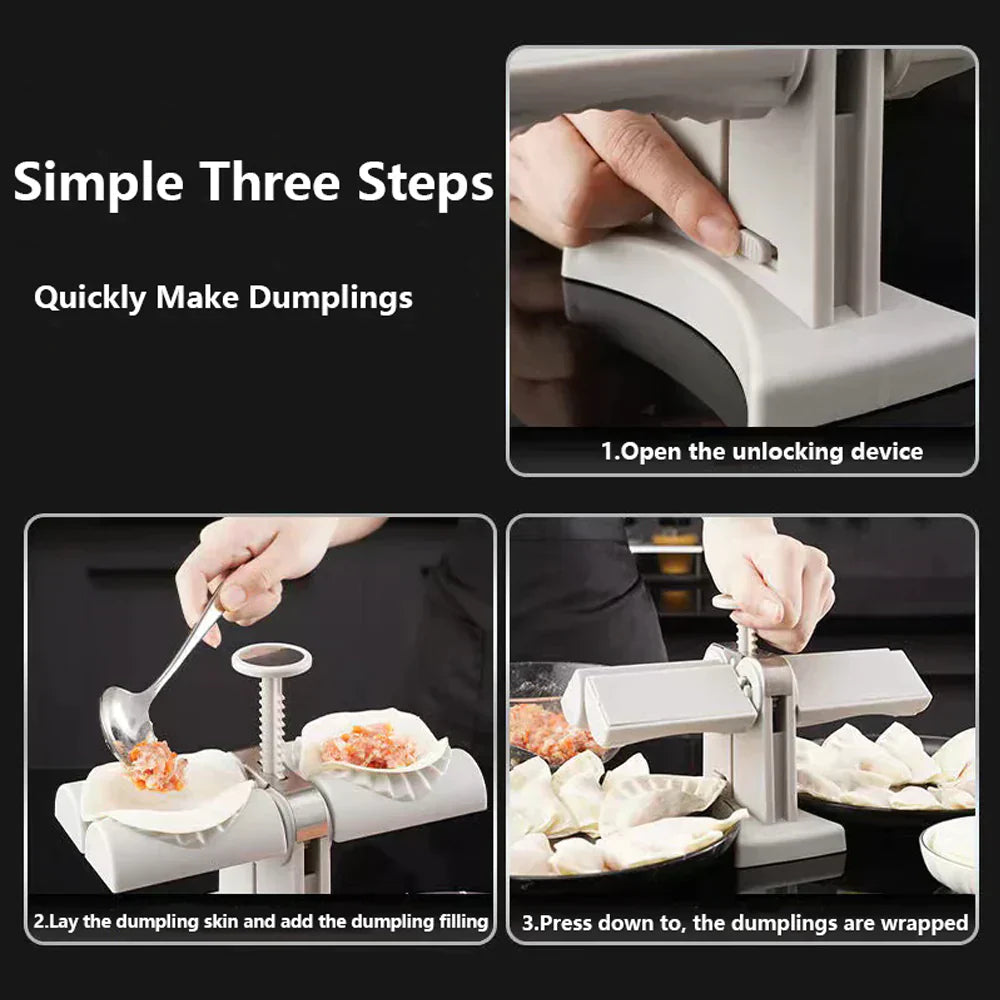 Simple Three Steps

Quickly Make Dumplings

1.Open the unlocking device

2.Lay the dumpling skin and add the dumpling filling

3.Press down to, the dumplings are wrapped